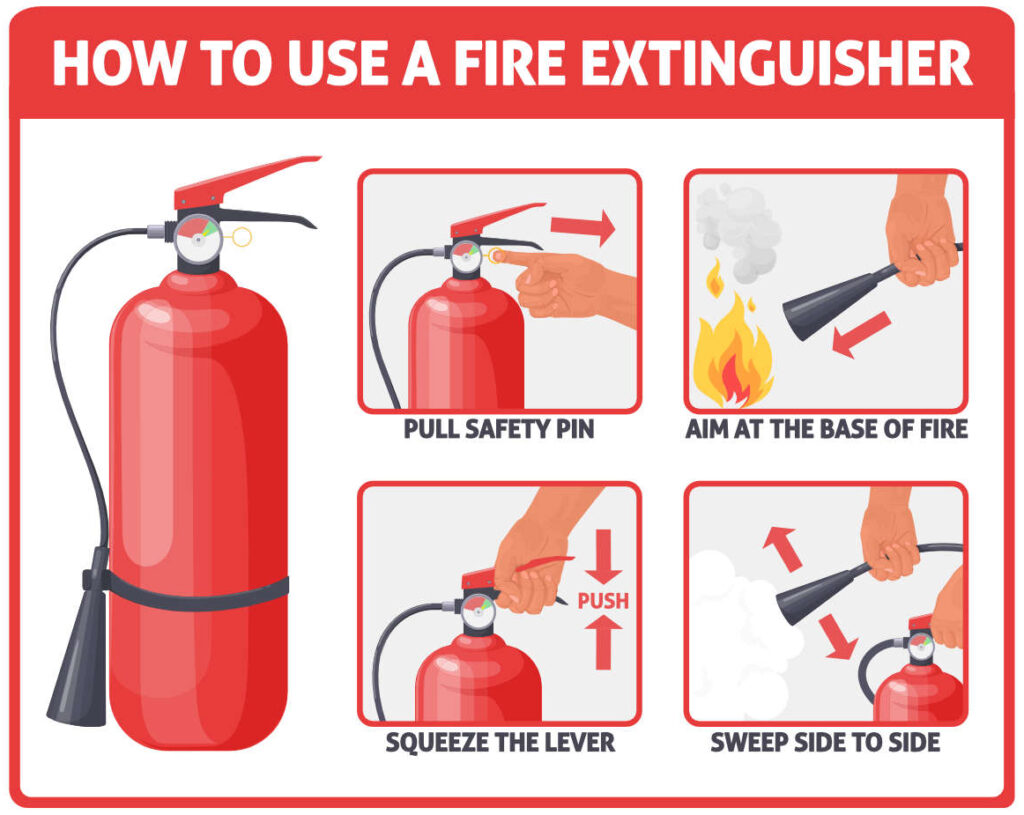 HOW TO USE A FIRE EXTINGUISHER

PULL SAFETY PIN

AIM AT THE BASE OF FIRE

PUSH

SQUEEZE THE LEVER

SWEEP SIDE TO SIDE